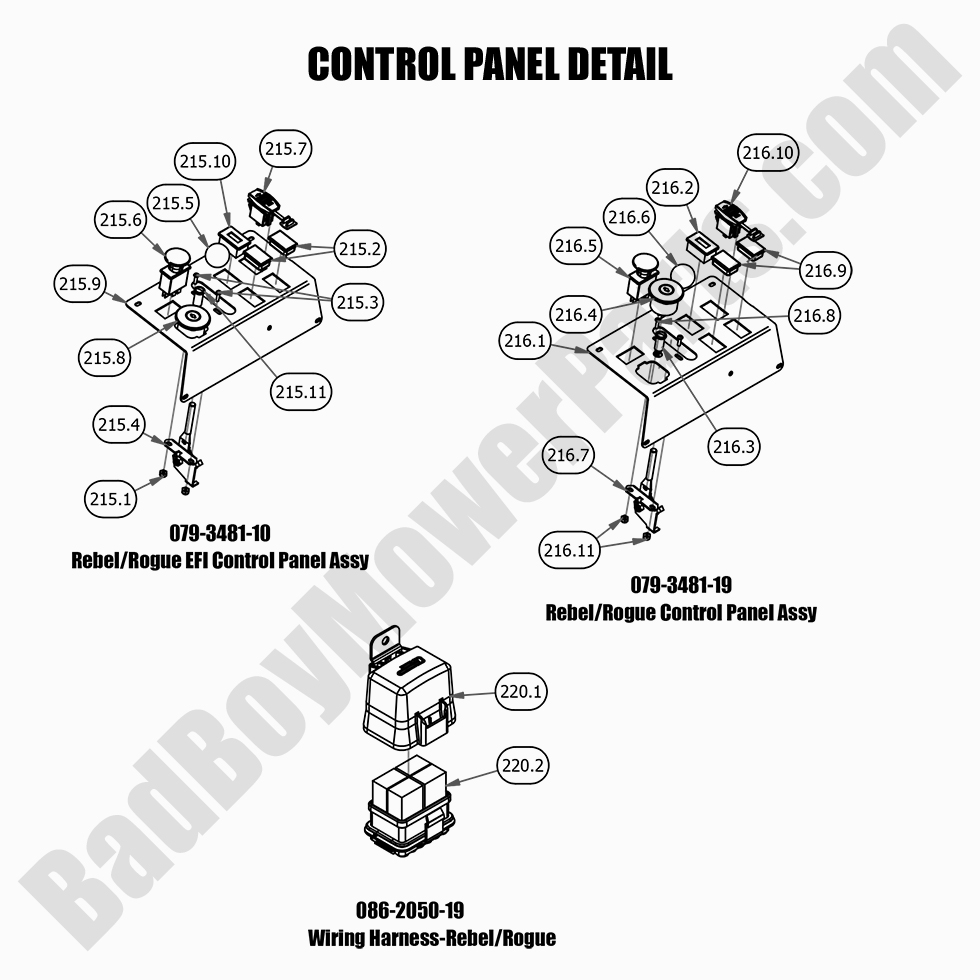 CONTROL PANEL DETAIL

215.7
215.10
215.5
215.6
215.2
215.9
215.3
215.8
215.11
215.4
215.1

079-3481-10
Rebel/Rogue EFI Control Panel Assy

216.10
216.2
216.6
216.5
216.9
216.4
216.8
216.1
216.3
216.7
216.11

079-3481-19
Rebel/Rogue Control Panel Assy

220.1
220.2

086-2050-19
Wiring Harness-Rebel/Rogue

BadBoyMowerParts.com